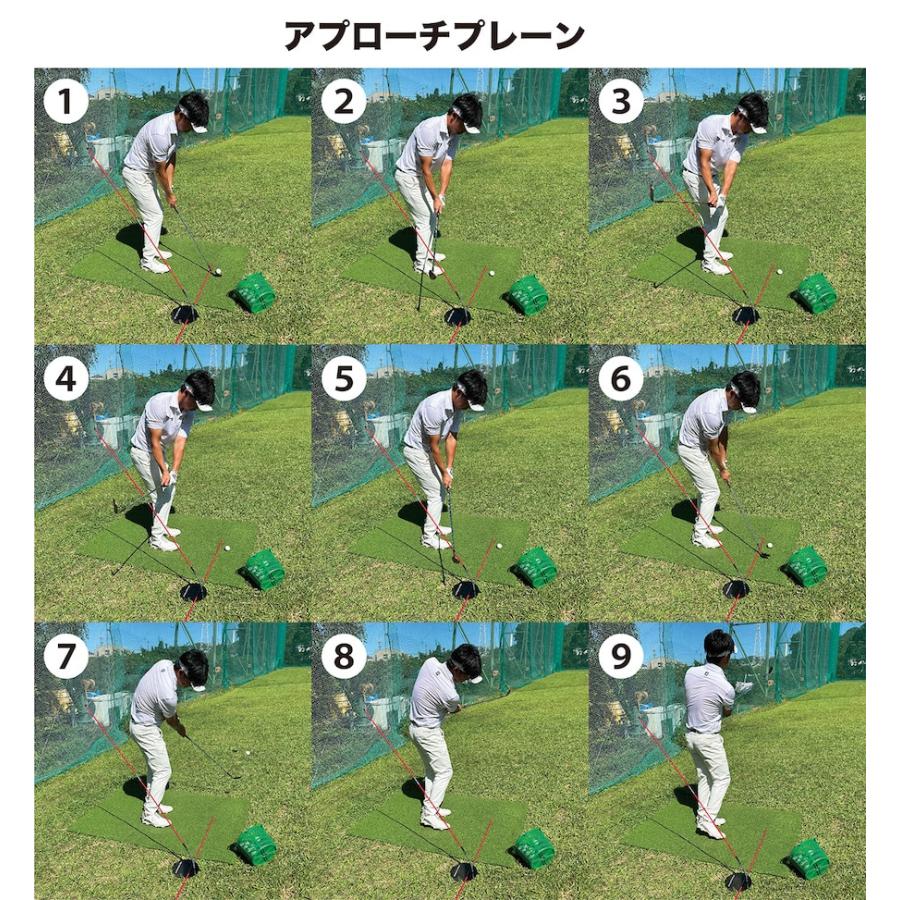 アプローチプレーン

1

2

3

4

5

6

7

8

9