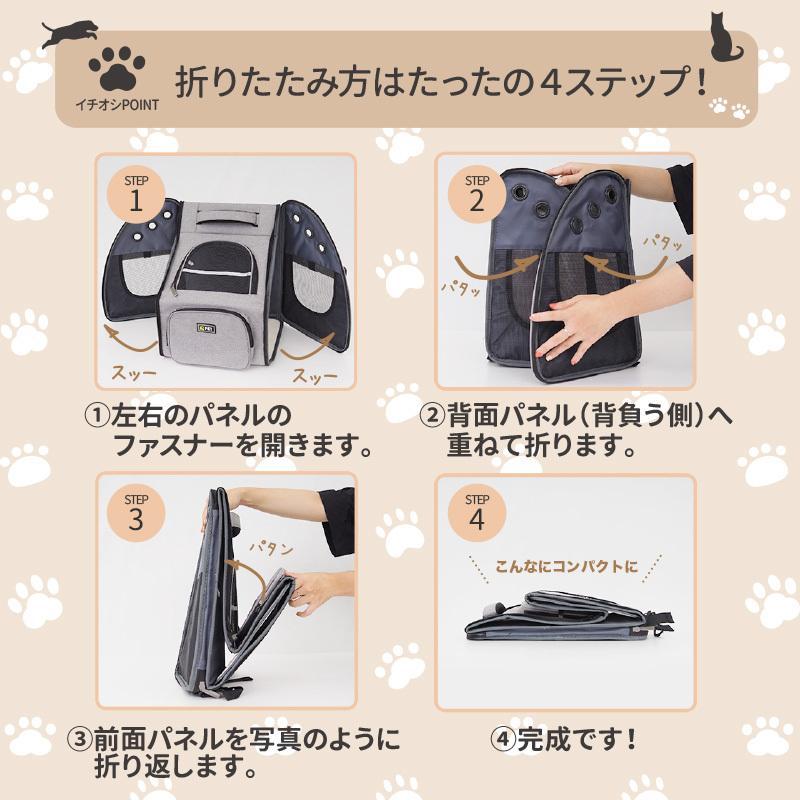 イチオシPOINT

折りたたみ方はたったの4ステップ！

STEP 1

スッー

スッー

①左右のパネルのファスナーを開きます。

STEP 2

パタッ

パタッ

②背面パネル（背負う側）へ重ねて折ります。

STEP 3

パタン

③前面パネルを写真のように折り返します。

STEP 4

こんなにコンパクトに

④完成です！