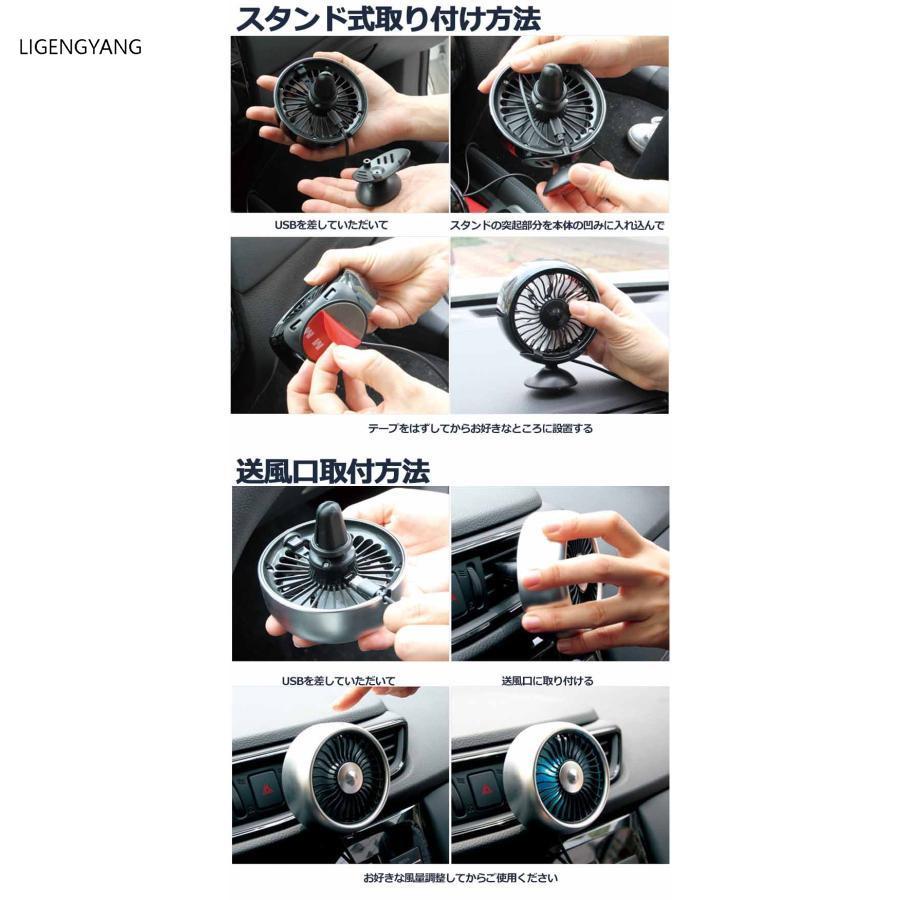 LIGENGYANG

スタンド式取り付け方法

USBを差していただいて

スタンドの突起部分を本体の凹みに入れ込んで

テープをはずしてからお好きなところに設置する

送風口取付方法

USBを差していただいて

送風口に取り付ける

お好きな風量調整してからご使用ください