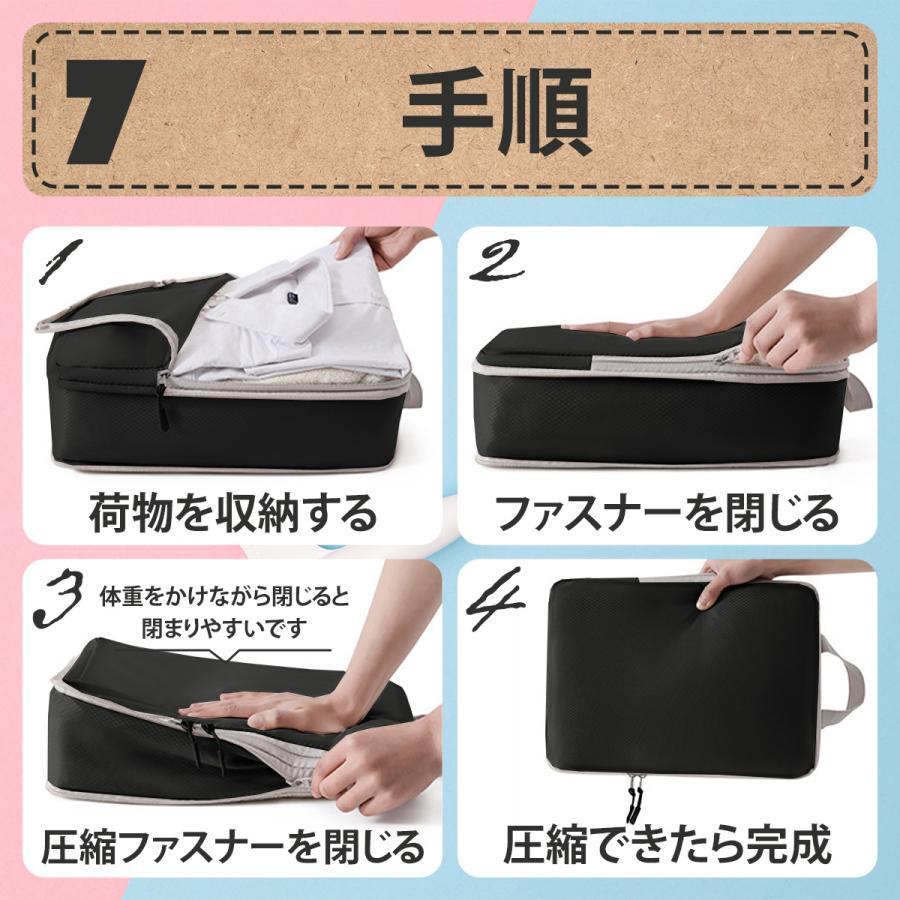 7 手順

1
荷物を収納する

2
ファスナーを閉じる

3
体重をかけながら閉じると閉まりやすいです
圧縮ファスナーを閉じる

4
圧縮できたら完成