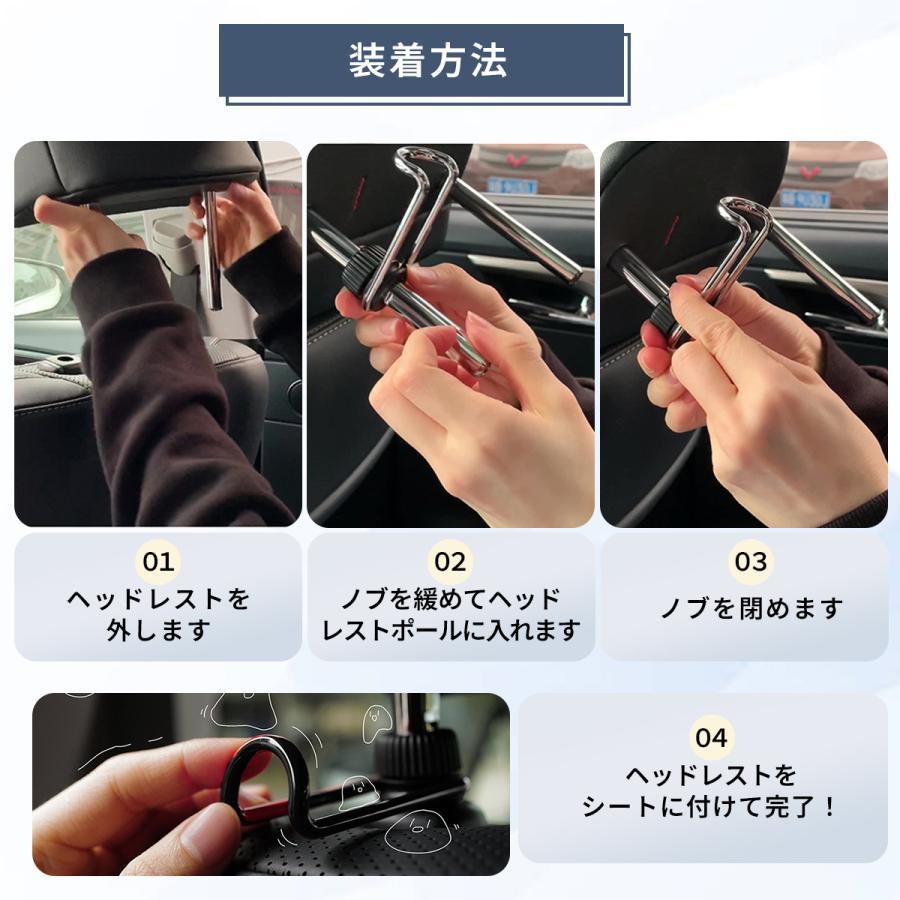 装着方法

01
ヘッドレストを外します

02
ノブを緩めてヘッドレストポールに入れます

03
ノブを閉めます

04
ヘッドレストをシートに付けて完了！