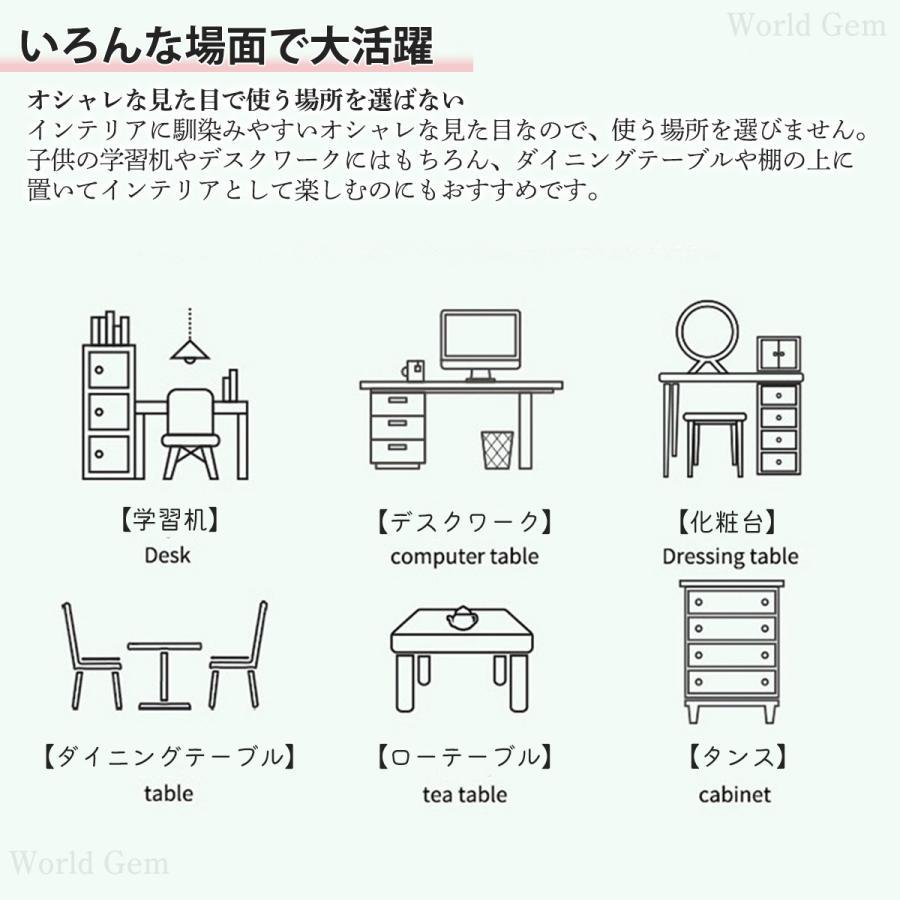 World Gem

いろんな場面で大活躍

オシャレな見た目で使う場所を選ばない
インテリアに馴染みやすいオシャレな見た目なので、使う場所を選びません。子供の学習机やデスクワークにはもちろん、ダイニングテーブルや棚の上に置いてインテリアとして楽しむのにもおすすめです。

【学習机】
Desk

【デスクワーク】
computer table

【化粧台】
Dressing table

【ダイニングテーブル】
table

【ローテーブル】
tea table

【タンス】
cabinet

World Gem