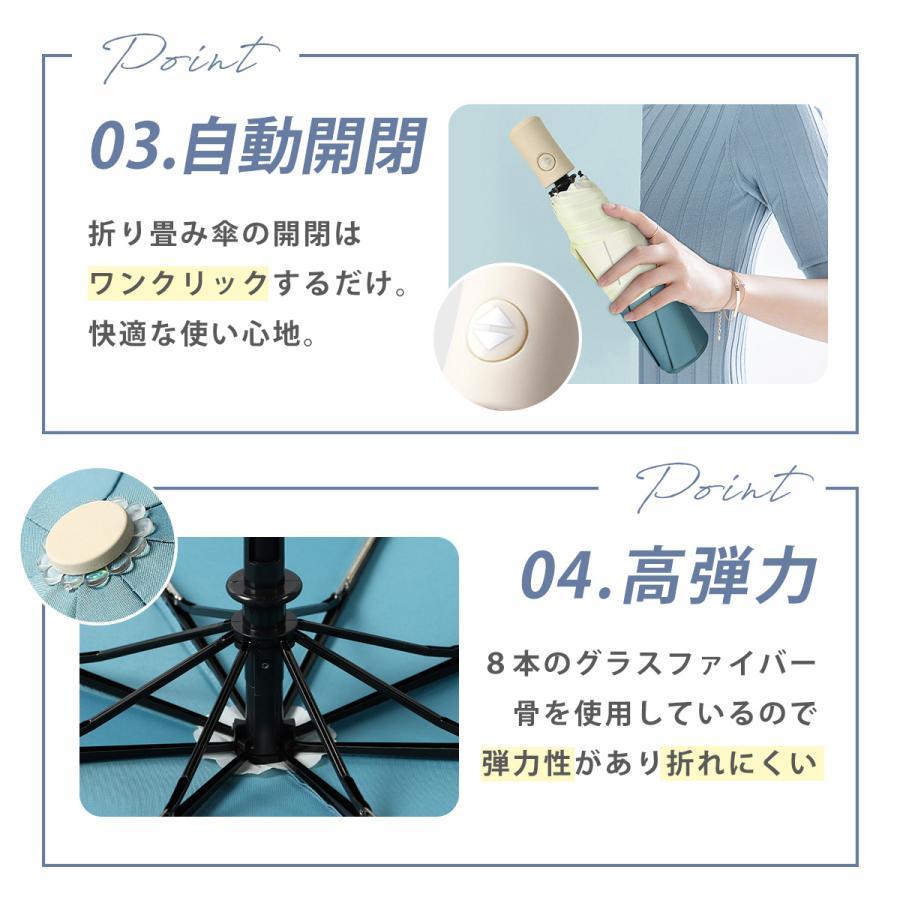 Point

03.自動開閉

折り畳み傘の開閉は
ワンクリックするだけ。
快適な使い心地。

Point

04.高弾力

８本のグラスファイバー
骨を使用しているので
弾力性があり折れにくい