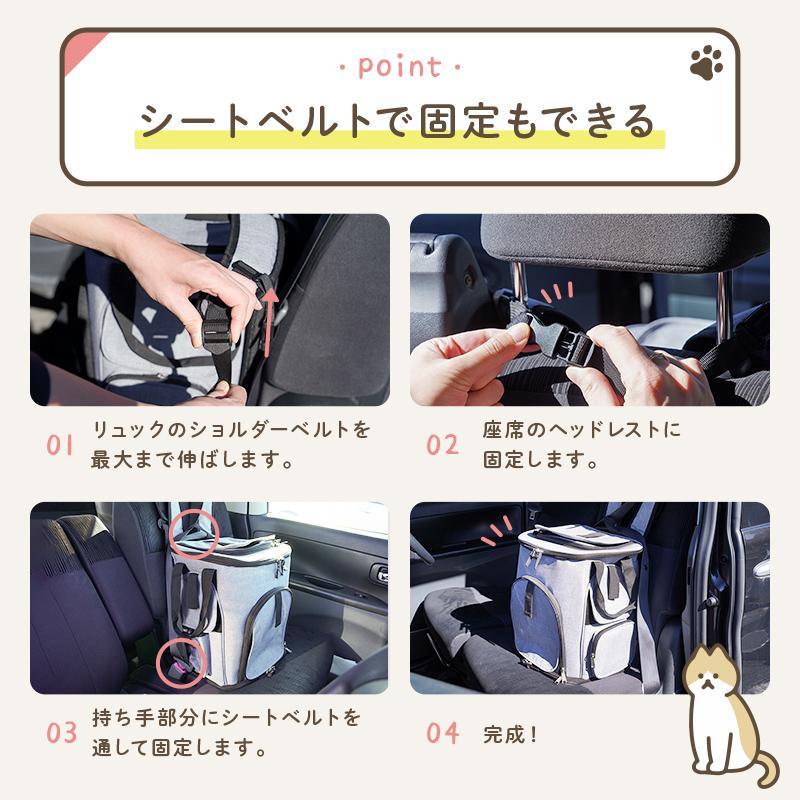 · point ·

シートベルトで固定もできる

01 リュックのショルダーベルトを最大まで伸ばします。

02 座席のヘッドレストに固定します。

03 持ち手部分にシートベルトを通して固定します。

04 完成！