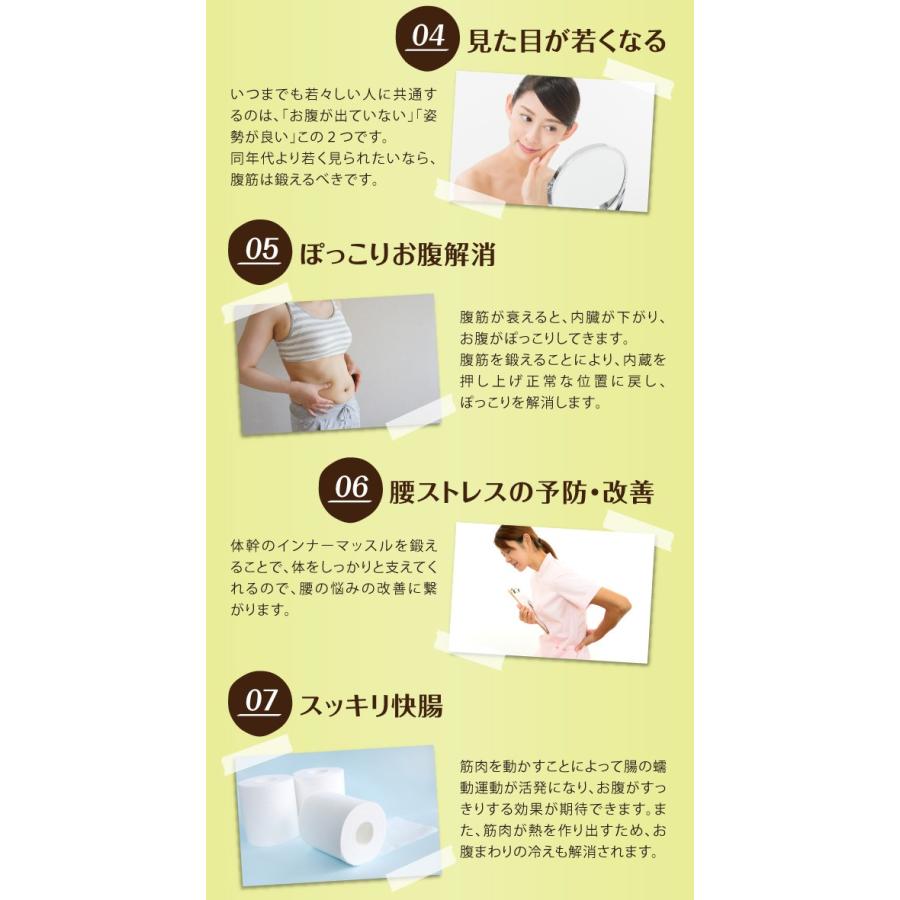 04 見た目が若くなる

いつまでも若々しい人に共通するのは、「お腹が出ていない」「姿勢が良い」この２つです。
同年代より若く見られたいなら、腹筋は鍛えるべきです。

05 ぽっこりお腹解消

腹筋が衰えると、内臓が下がり、お腹がぽっこりしてきます。
腹筋を鍛えることにより、内蔵を押し上げ正常な位置に戻し、ぽっこりを解消します。

06 腰ストレスの予防・改善

体幹のインナーマッスルを鍛えることで、体をしっかりと支えてくれるので、腰の悩みの改善に繋がります。

07 スッキリ快腸

筋肉を動かすことによって腸の蠕動運動が活発になり、お腹がすっきりする効果が期待できます。また、筋肉が熱を作り出すため、お腹まわりの冷えも解消されます。