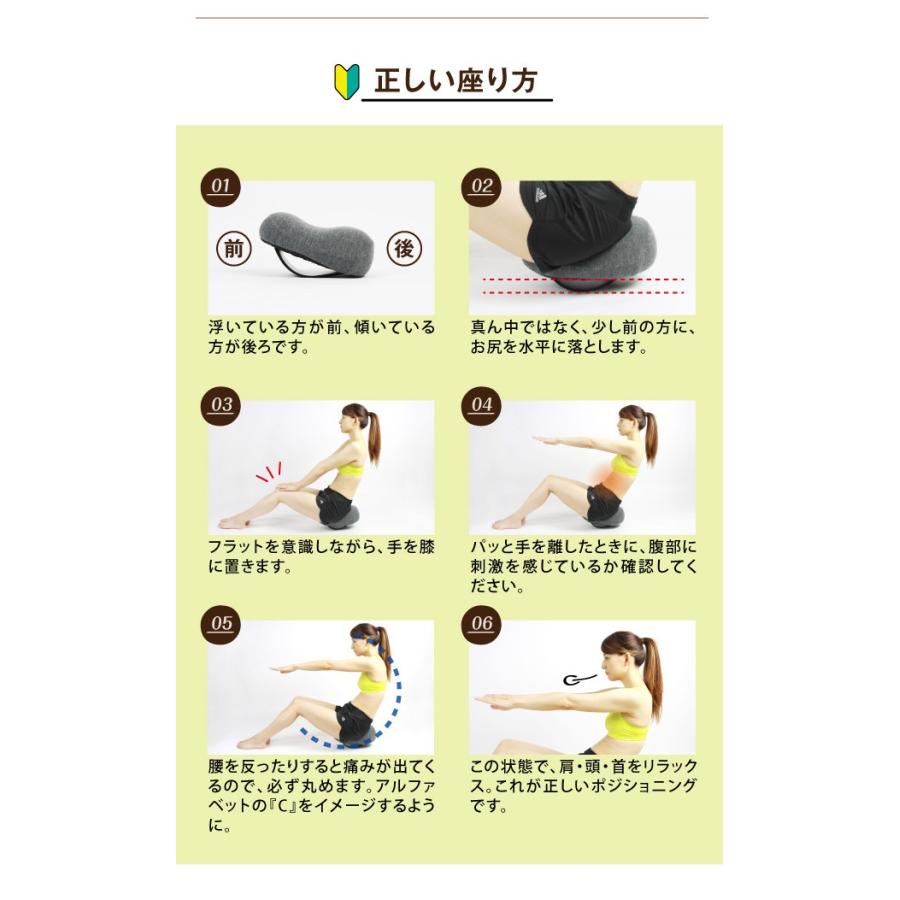 正しい座り方

01

前

後

浮いている方が前、傾いている方が後ろです。

02

真ん中ではなく、少し前の方に、お尻を水平に落とします。

03

フラットを意識しながら、手を膝に置きます。

04

パッと手を離したときに、腹部に刺激を感じているか確認してください。

05

腰を反ったりすると痛みが出てくるので、必ず丸めます。アルファベットの『C』をイメージするように。

06

この状態で、肩・頭・首をリラックス。これが正しいポジショニングです。