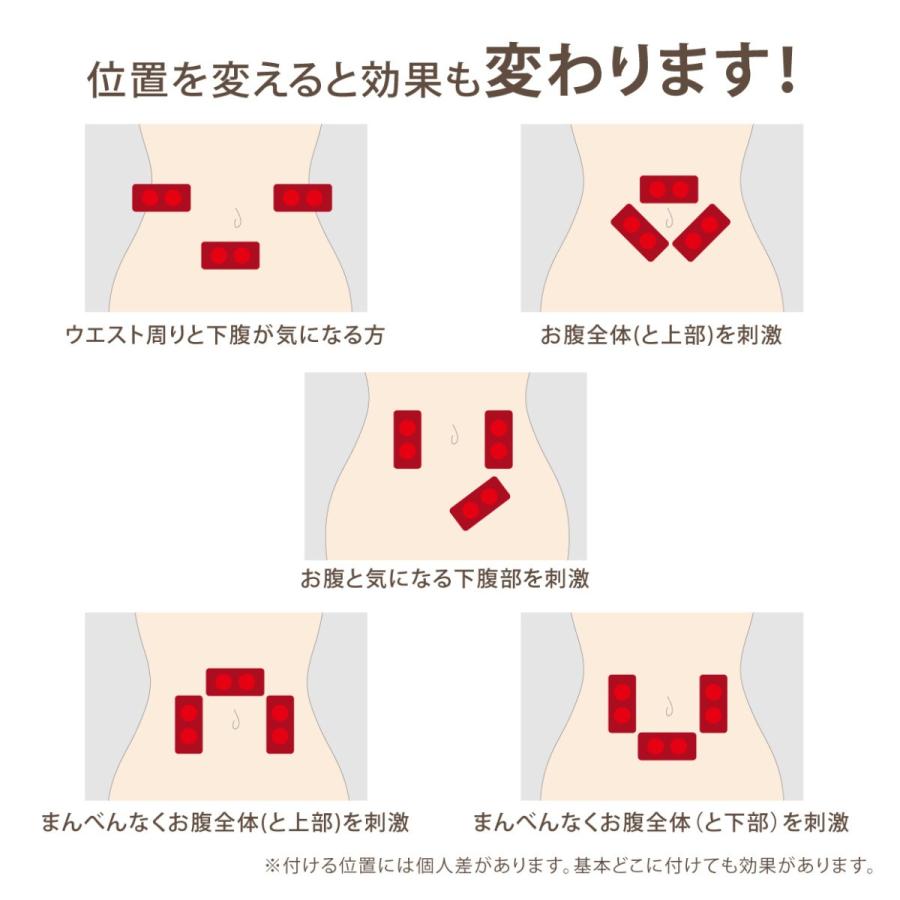 位置を変えると効果も変わります！

ウエスト周りと下腹が気になる方

お腹全体(と上部)を刺激

お腹と気になる下腹部を刺激

まんべんなくお腹全体(と上部)を刺激

まんべんなくお腹全体（と下部）を刺激

※付ける位置には個人差があります。基本どこに付けても効果があります。