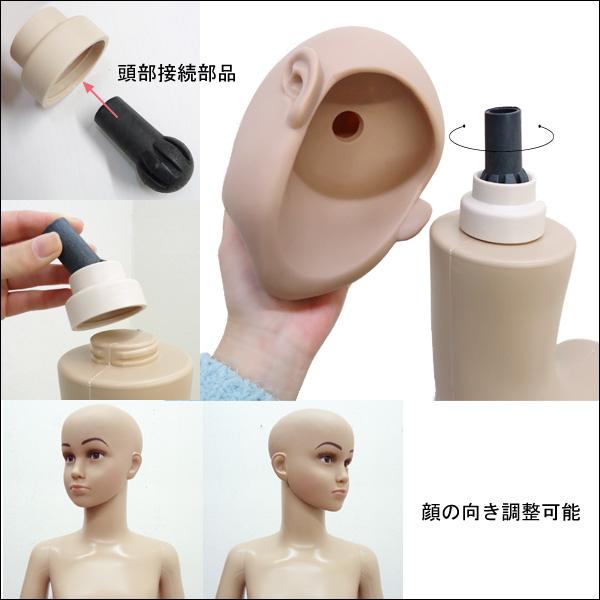 頭部接続部品

顔の向き調整可能