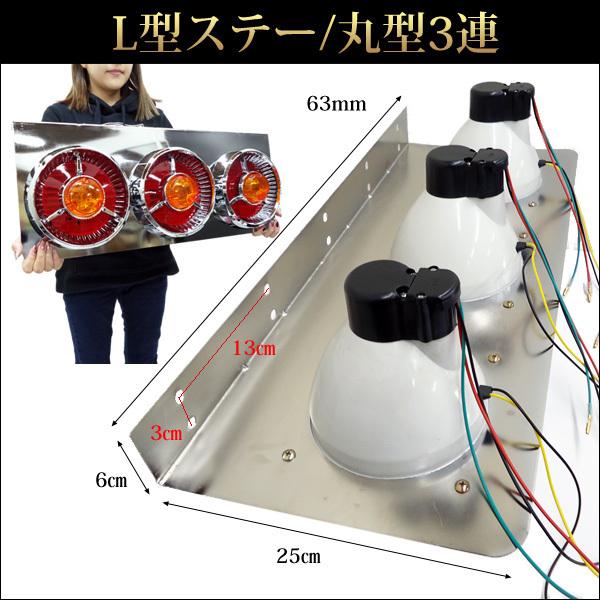 L型ステー/丸型3連

63mm

13cm

3cm

6cm

25cm