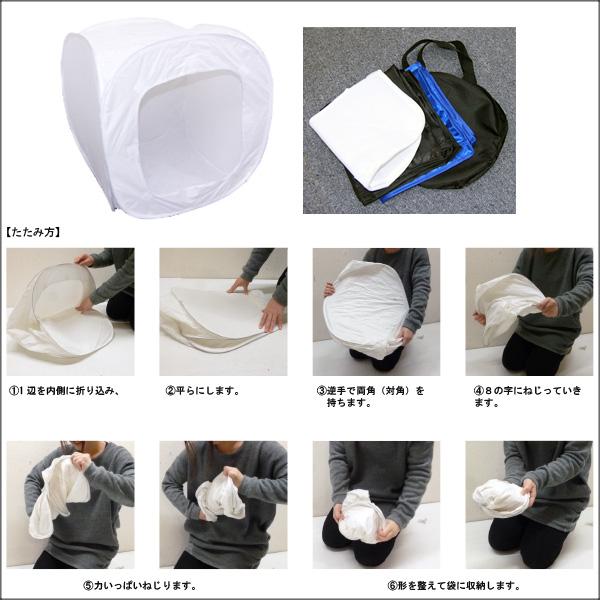 【たたみ方】

①1 辺を内側に折り込み、

②平らにします。

③逆手で両角（対角）を持ちます。

④8の字にねじっていきます。

⑤力いっぱいねじります。

⑥形を整えて袋に収納します。