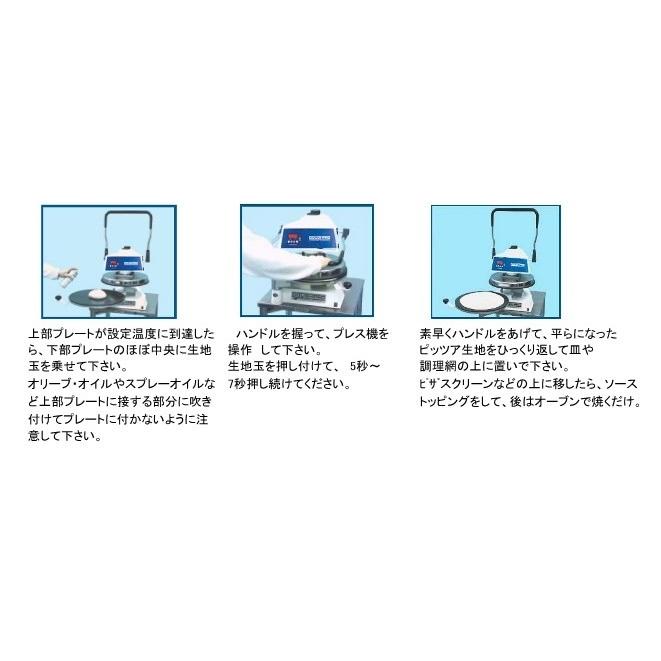 上部プレートが設定温度に到達したら、下部プレートのほぼ中央に生地玉を乗せて下さい。
オリーブ・オイルやスプレーオイルなど上部プレートに接する部分に吹き付けてプレートに付かないように注意して下さい。

ハンドルを握って、プレス機を操作 して下さい。
生地玉を押し付けて、 5秒～7秒押し続けてください。

素早くハンドルをあげて、平らになったピッツア生地をひっくり返して皿や調理網の上に置いで下さい。
ピザスクリーンなどの上に移したら、ソーストッピングをして、後はオーブンで焼くだけ。