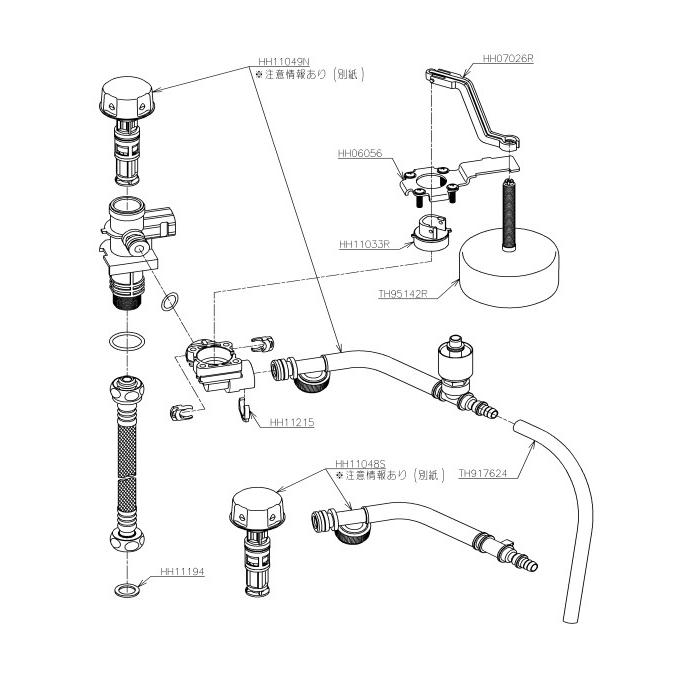 HH11049N
※注意情報あり（別紙）

HH07026R

HH06056

HH11033R

TH95142R

HH11215

HH11048S
※注意情報あり（別紙）

TH917624

HH11194