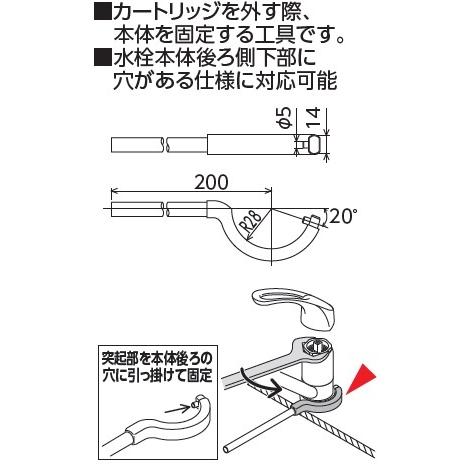 ■カートリッジを外す際、本体を固定する工具です。
■水栓本体後ろ側下部に穴がある仕様に対応可能

φ5
14
200
R28
20°

突起部を本体後ろの穴に引っ掛けて固定