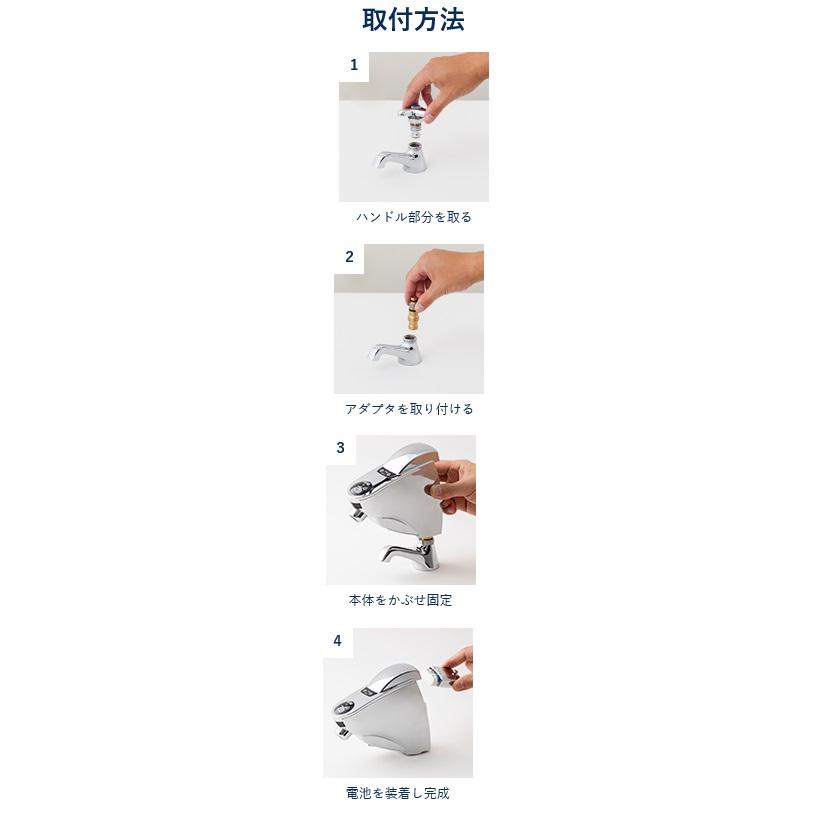 取付方法

1

ハンドル部分を取る

2

アダプタを取り付ける

3

本体をかぶせ固定

4

電池を装着し完成