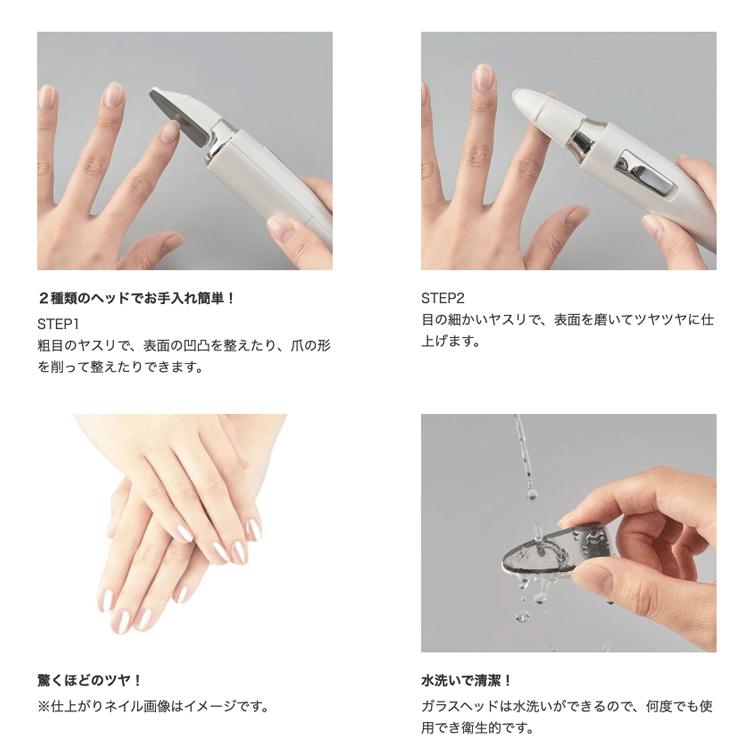 ２種類のヘッドでお手入れ簡単！

STEP1
粗目のヤスリで、表面の凹凸を整えたり、爪の形を削って整えたりできます。

STEP2
目の細かいヤスリで、表面を磨いてツヤツヤに仕上げます。

驚くほどのツヤ！

※仕上がりネイル画像はイメージです。

水洗いで清潔！

ガラスヘッドは水洗いができるので、何度でも使用でき衛生的です。