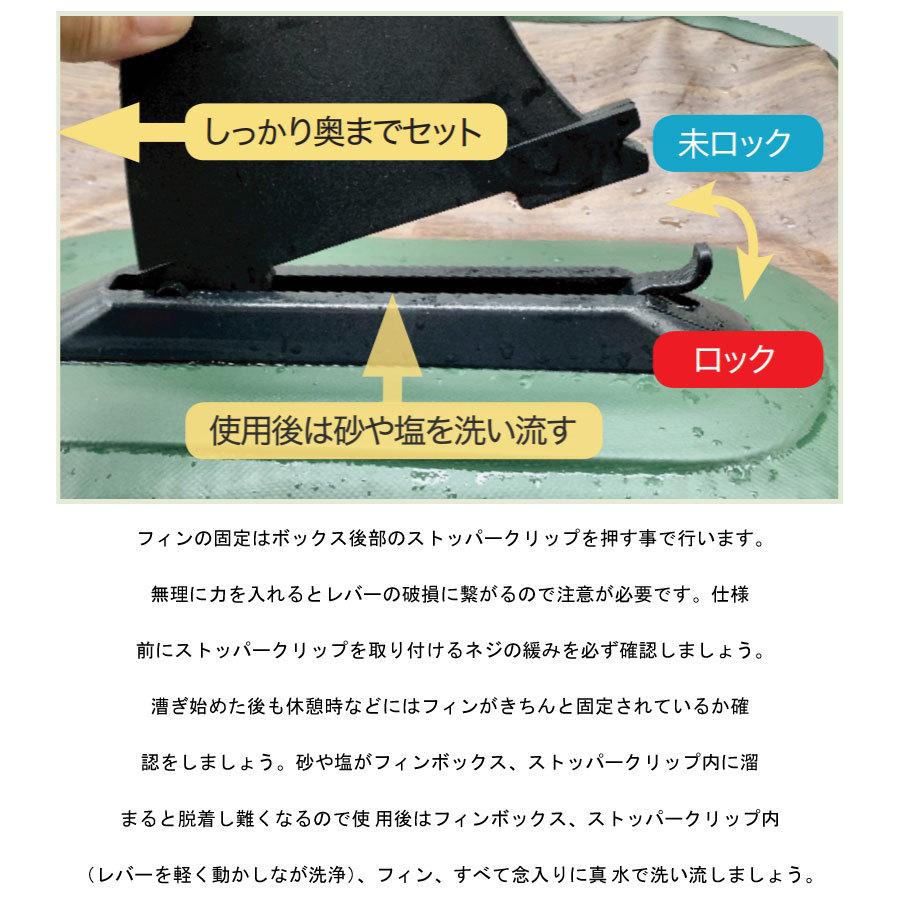 しっかり奥までセット

未ロック

ロック

使用後は砂や塩を洗い流す

フィンの固定はボックス後部のストッパークリップを押す事で行います。

無理に力を入れるとレバーの破損に繋がるので注意が必要です。仕様

前にストッパークリップを取り付けるネジの緩みを必ず確認しましょう。

漕ぎ始めた後も休憩時などにはフィンがきちんと固定されているか確

認をしましょう。砂や塩がフィンボックス、ストッパークリップ内に溜

まると脱着し難くなるので使用後はフィンボックス、ストッパークリップ内

（レバーを軽く動かしなが洗浄）、フィン、すべて念入りに真水で洗い流しましょう。