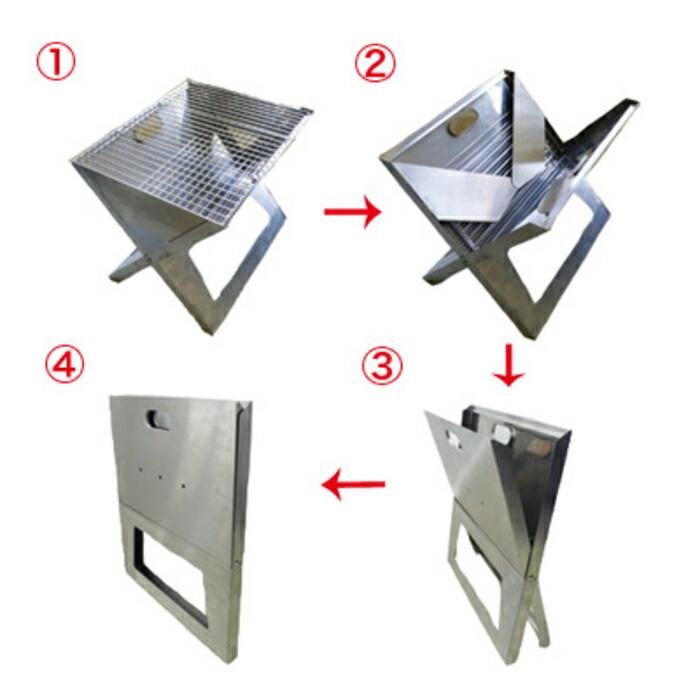 ①
②
④
③