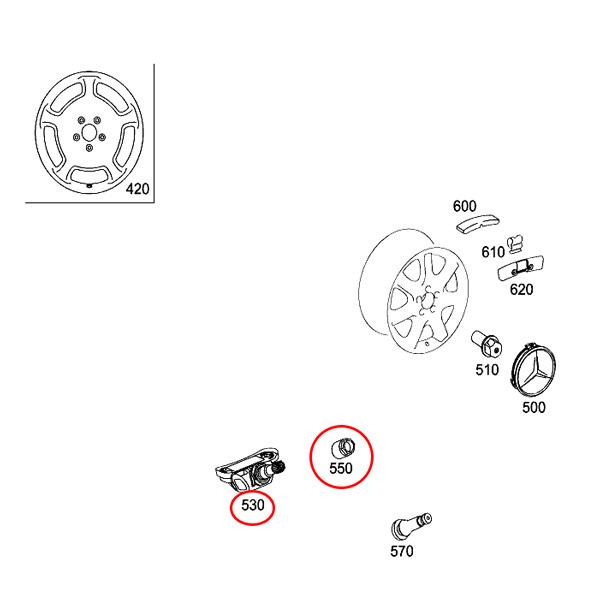 420

600

610

620

510

500

550

530

570