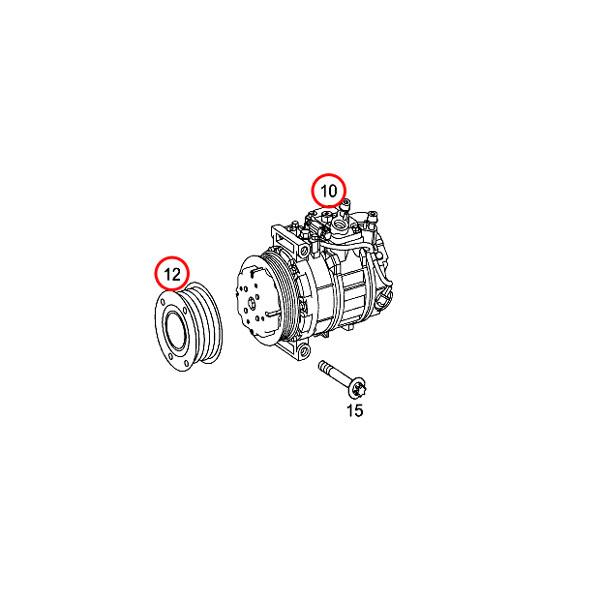 10

12

15