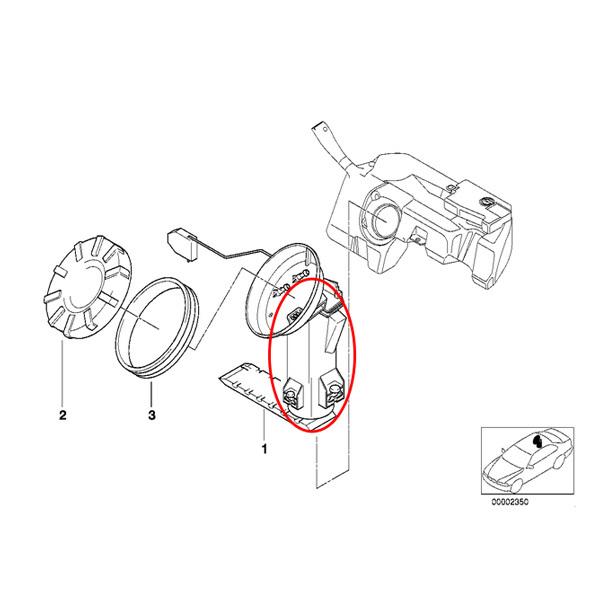 2
3
1
00002350