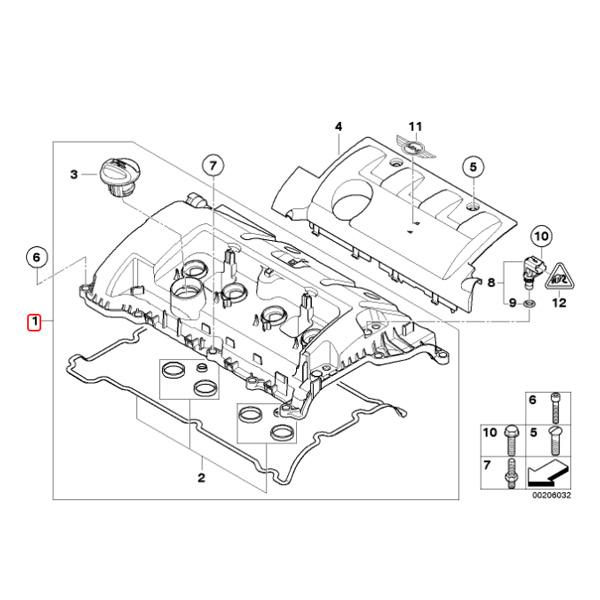 4
11
3
7
5
10
6
8
9
12
1
2
6
10
5
7
00206032