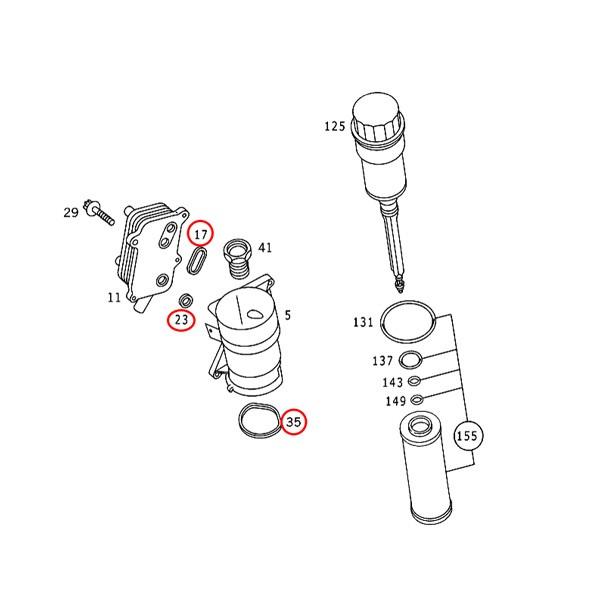 125
29
17
41
11
23
5
131
137
143
149
35
155