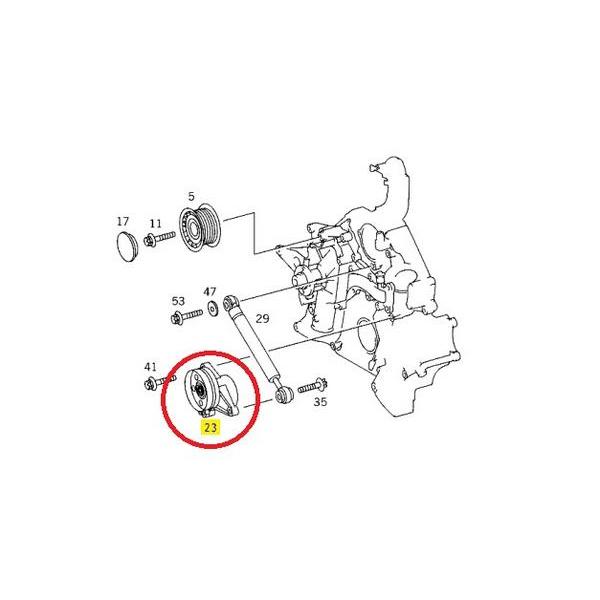 5
17
11
53
47
29
41
35
23