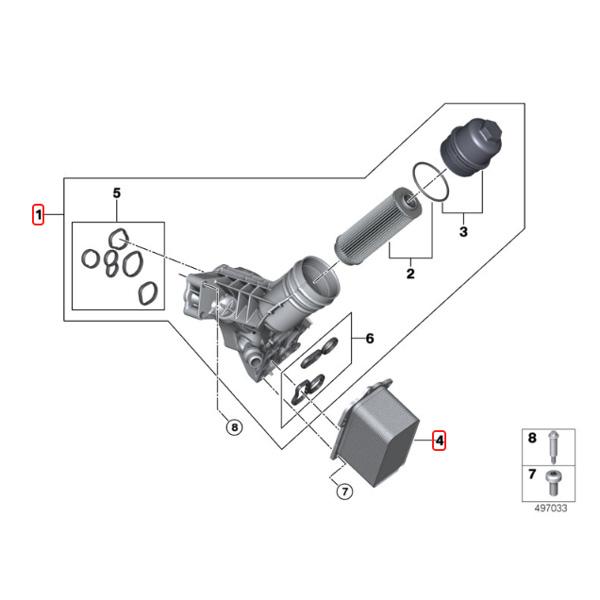 1
5
3
2
6
8
4
7
8
7
497033