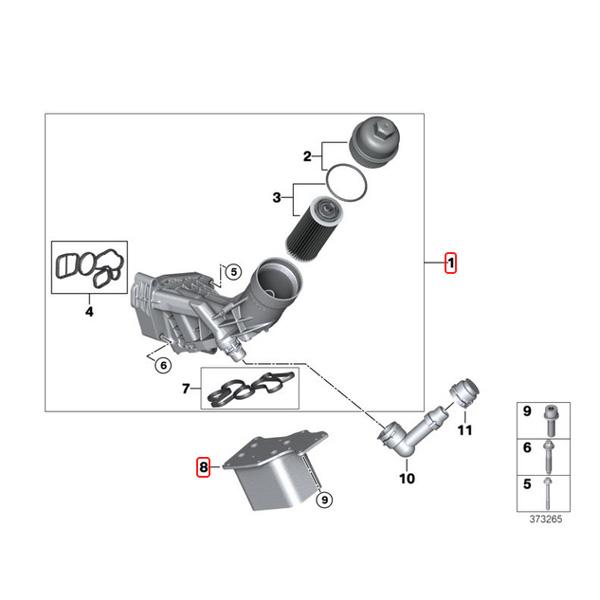 2
3
1
4
5
6
7
8
9
10
11
9
6
5
373265