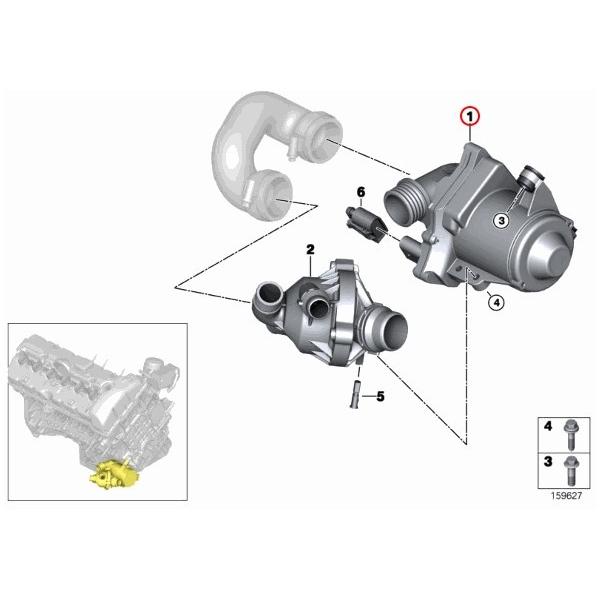 1
6
3
2
4
5
4
3
159627