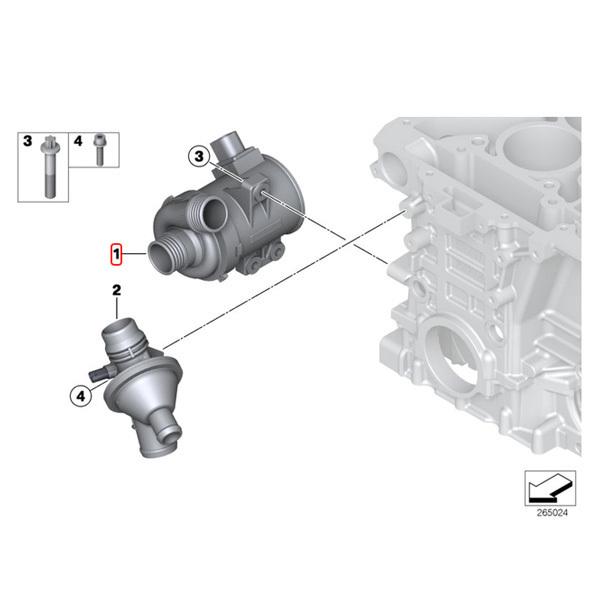 3
4
3
1
2
4
265024