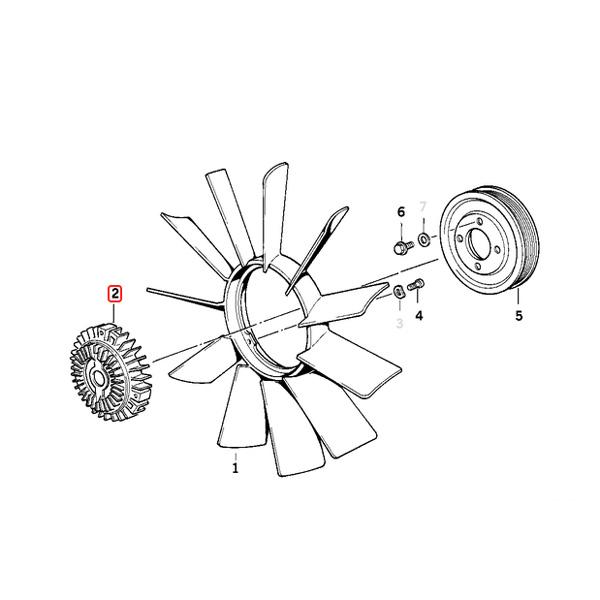 6
7
2
3
4
5
1