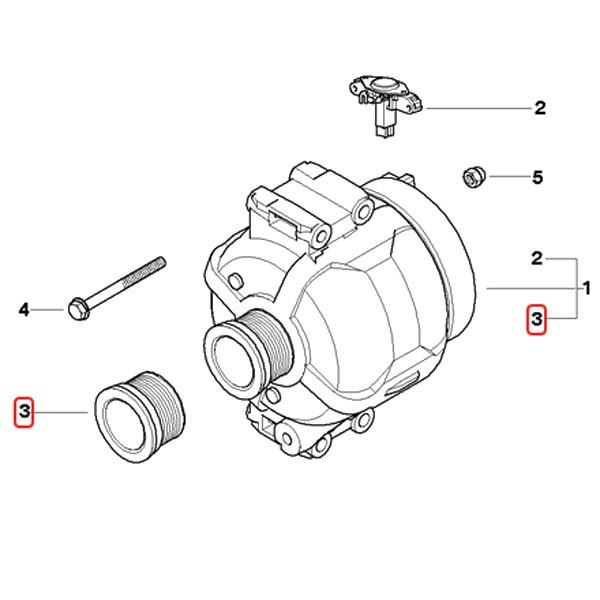 2
5
2
1
3
4
3