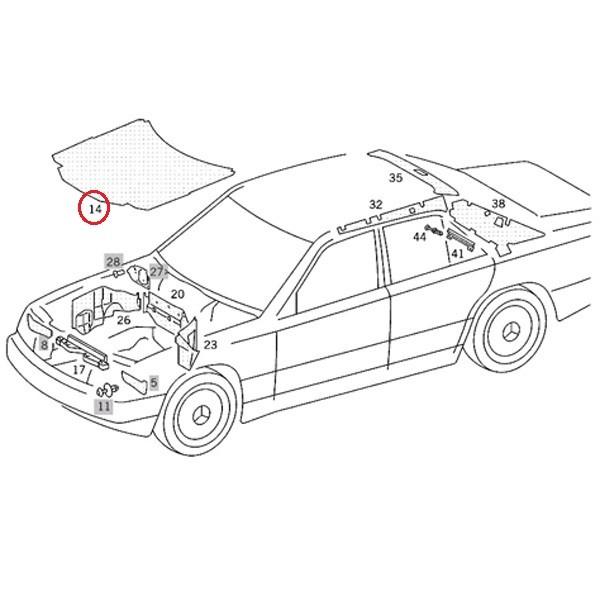 14
35
32
38
44
41
28
27
20
26
23
8
17
5
11