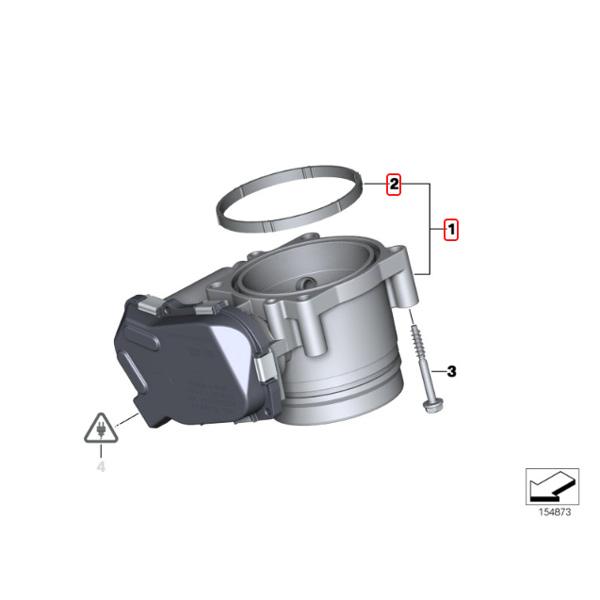 2
1
3
4
154873