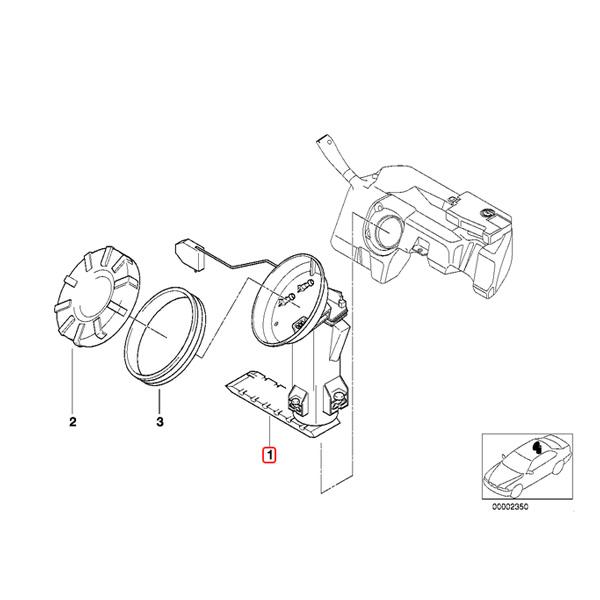 2
3
1
00002350