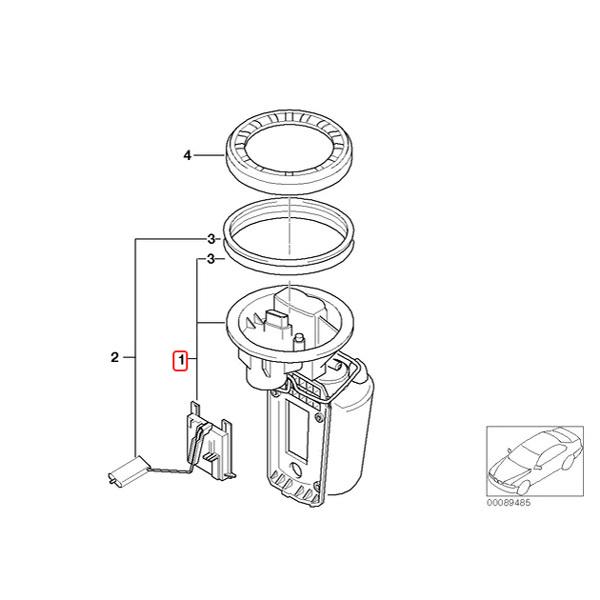 4
3
3
2
1
00089485