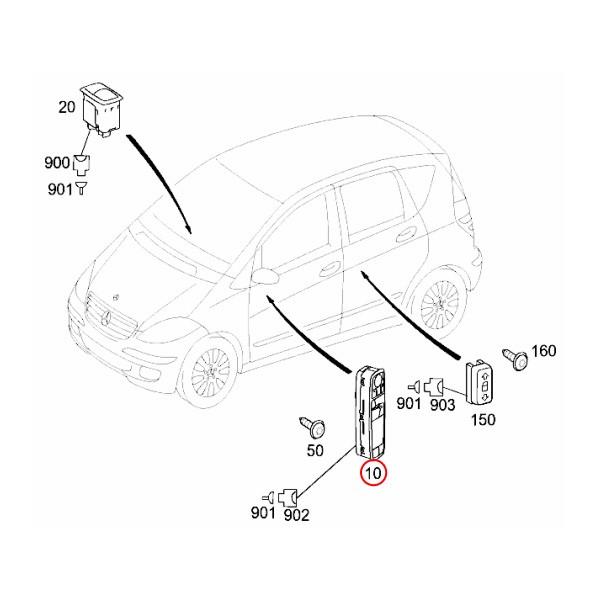 20
900
901
160
901 903
150
50
10
901 902