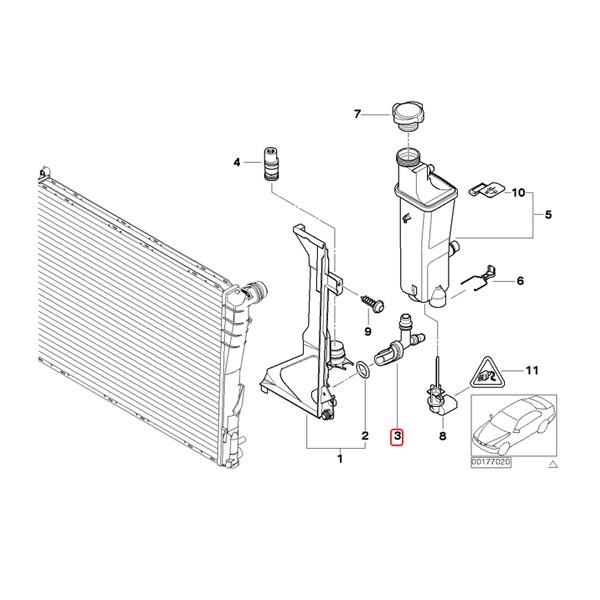 7
4
10
5
6
9
11
2
3
8
1
00177020