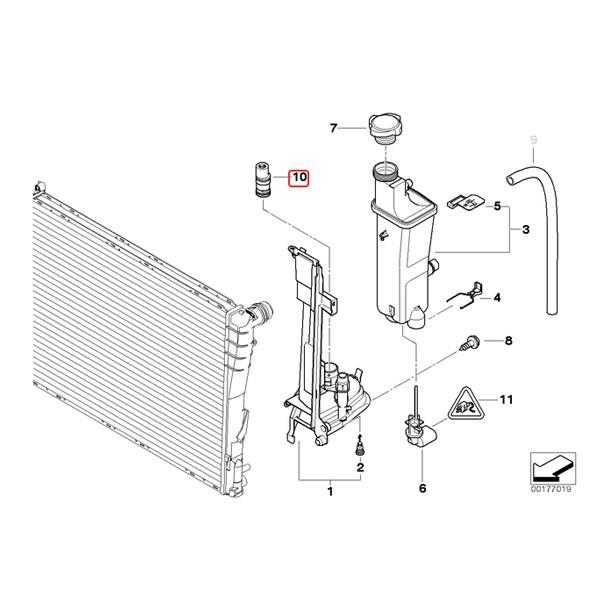 7
9
10
5
3
4
8
11
2
1
6
00177019