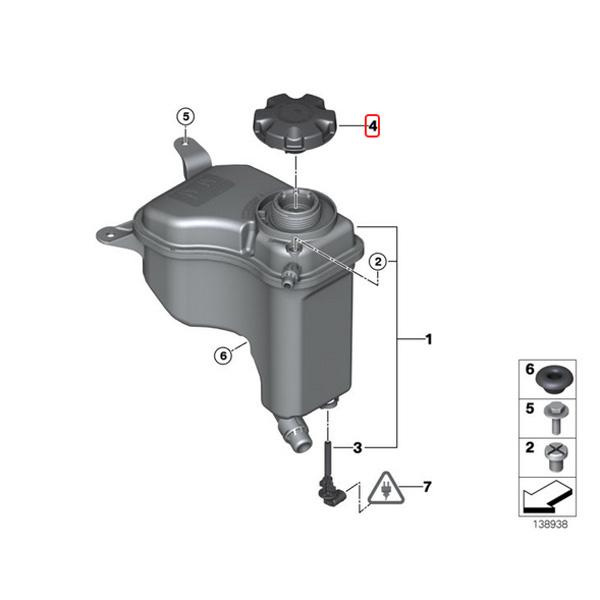 5
4
2
1
6
3
7
6
5
2
138938