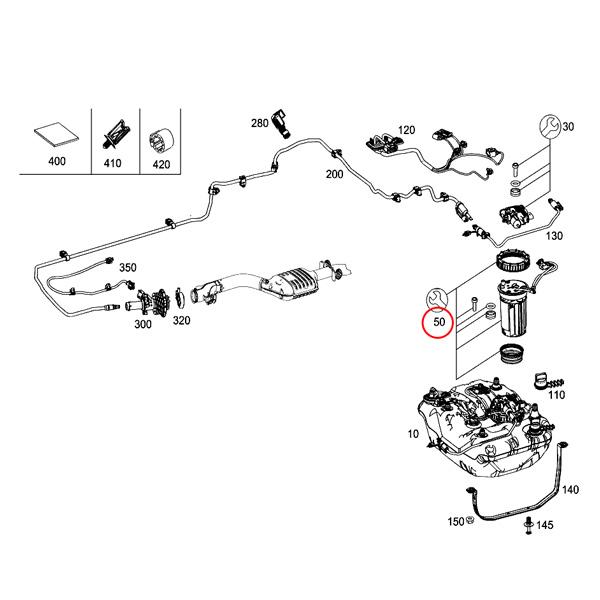 400
410
420
280
120
30
200
130
350
300
320
50
110
10
140
150
145