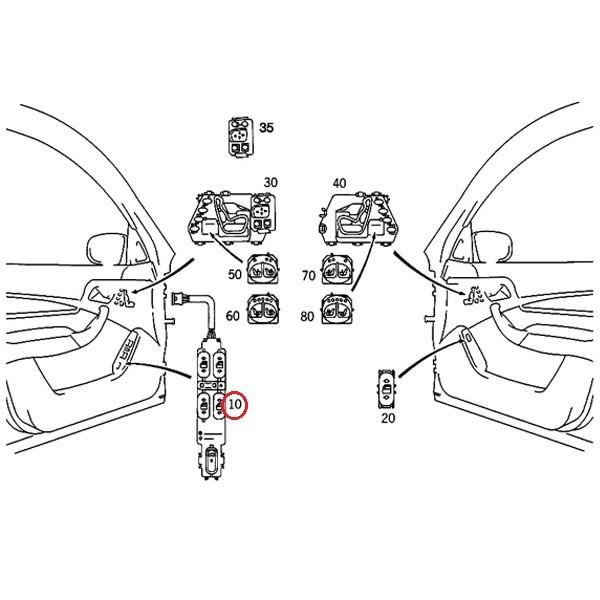 35

30

40

50

70

60

80

10

20