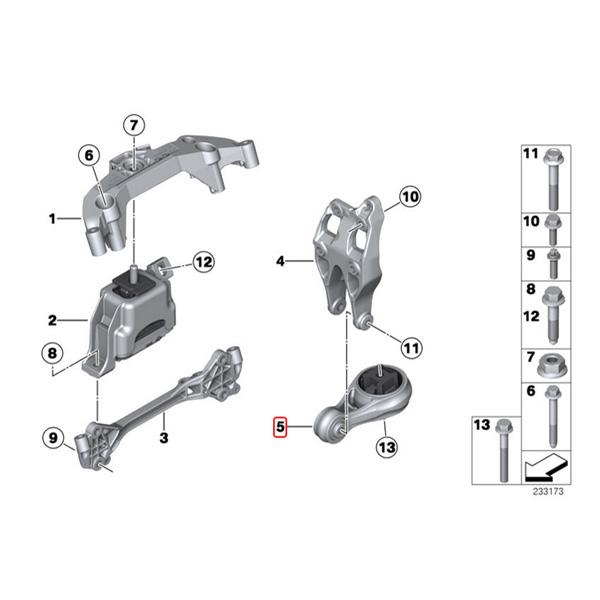 7
6
1
12
2
8
3
9
10
4
11
5
13
11
10
9
8
12
7
6
13
233173