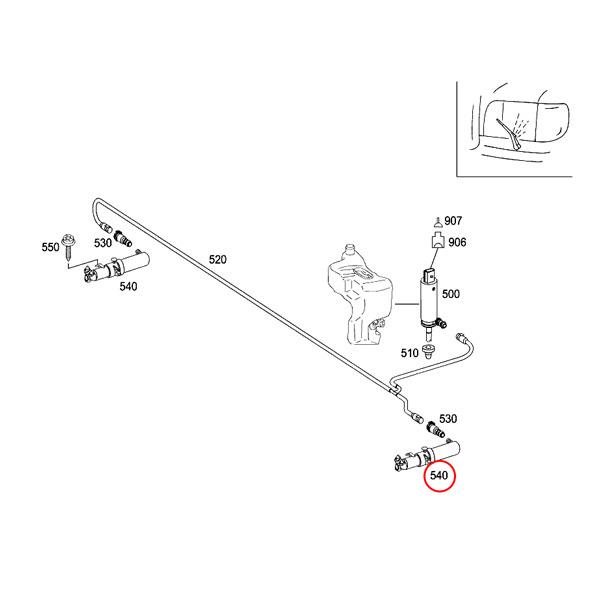 907
906
550
530
520
540
500
510
530
540