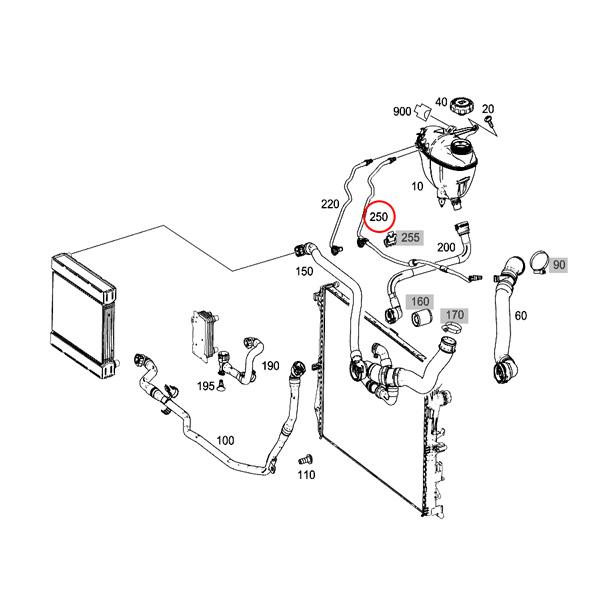 900
40
20
10
220
250
255
200
90
150
160
170
60
190
195
100
110