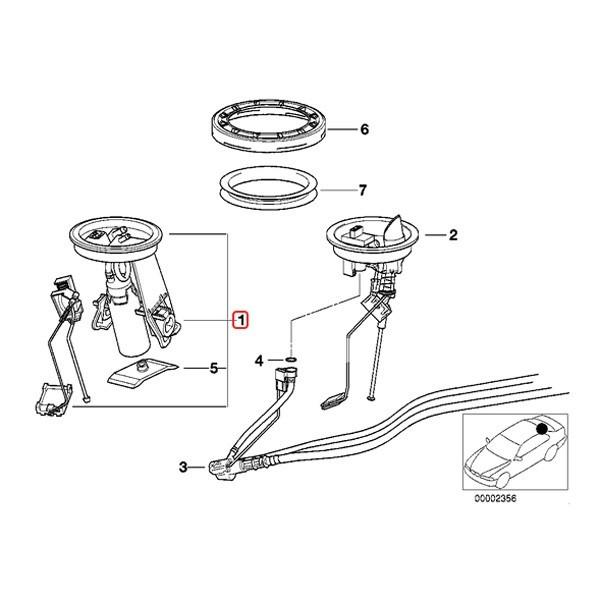 6
7
2
1
4
5
3
00002356