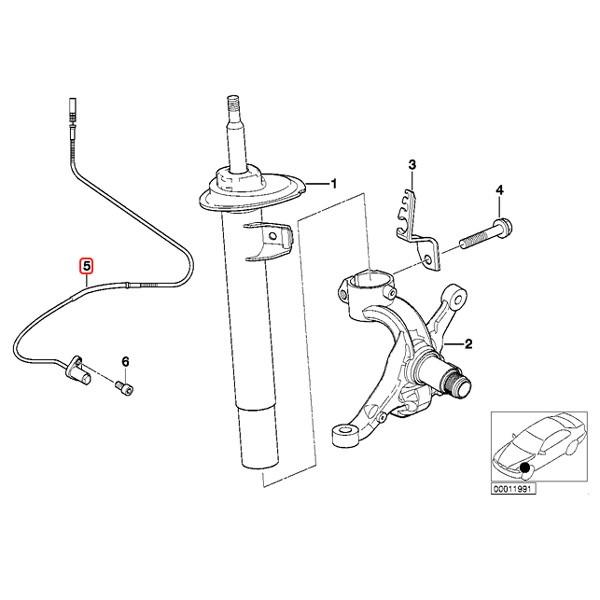 1
3
4
5
2
6
00011991