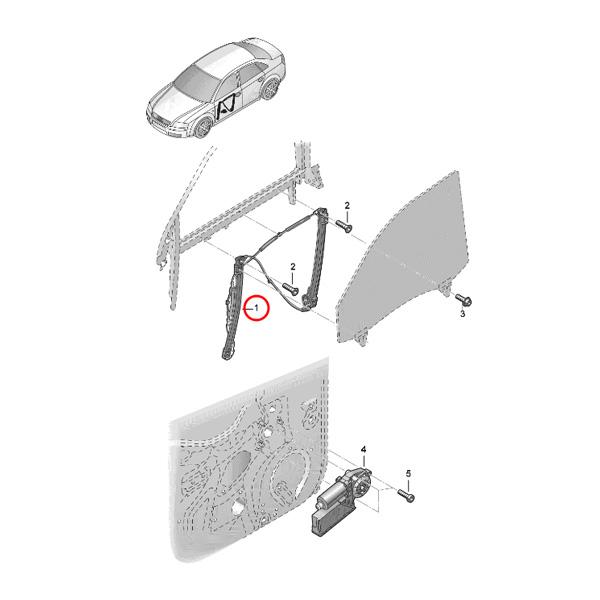 2
2
1
3
4
5