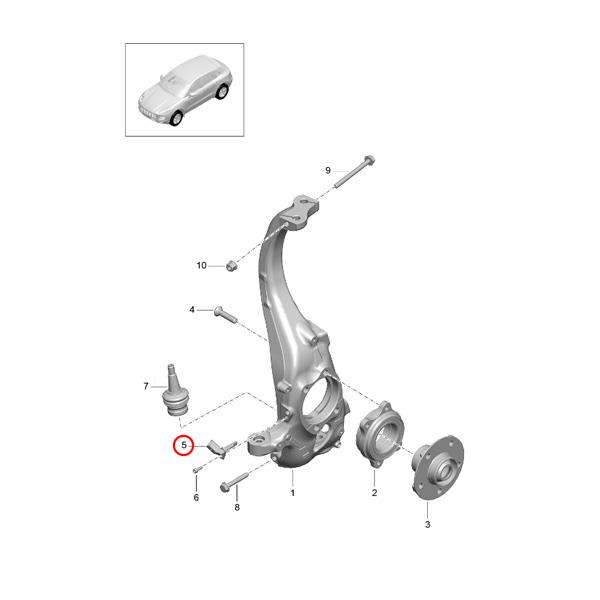 9
10
4
7
5
6
8
1
2
3